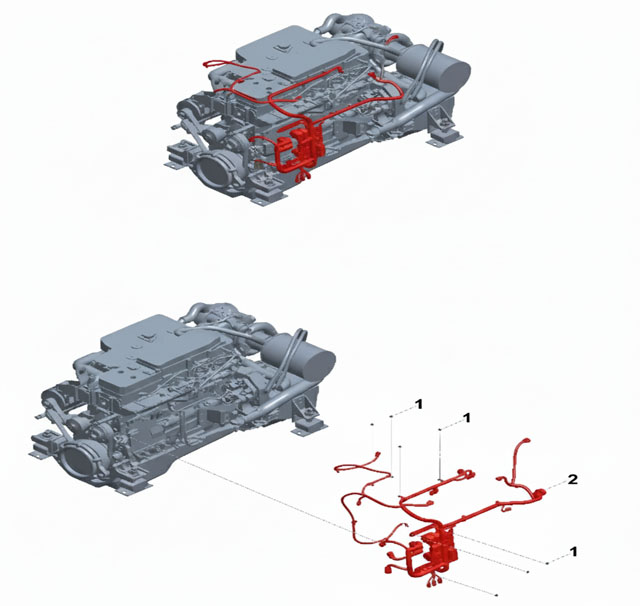 1
1
2
1